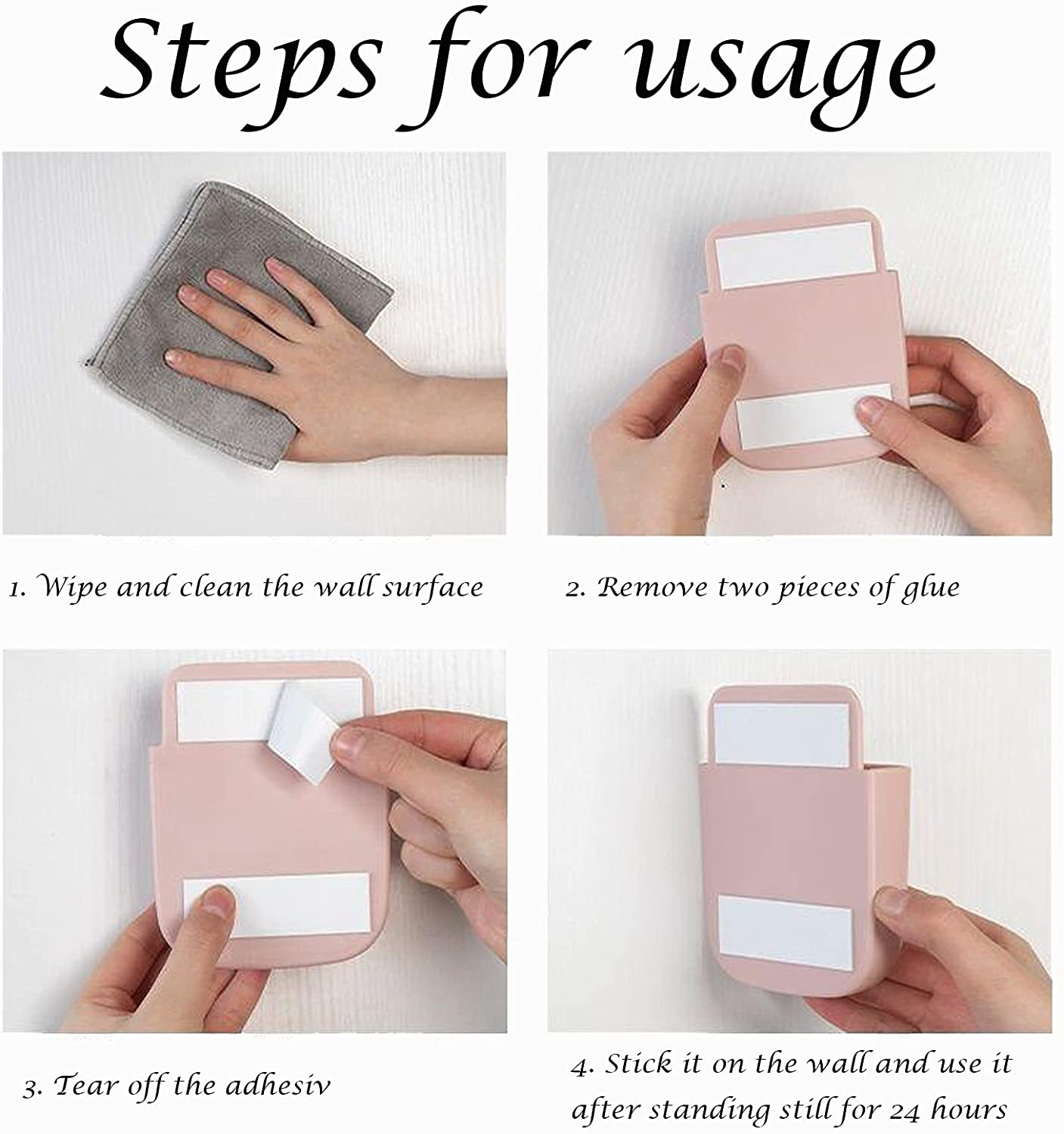 Steps for usage

1. Wipe and clean the wall surface

2. Remove two pieces of glue

3. Tear off the adhesiv

4. Stick it on the wall and use it after standing still for 24 hours